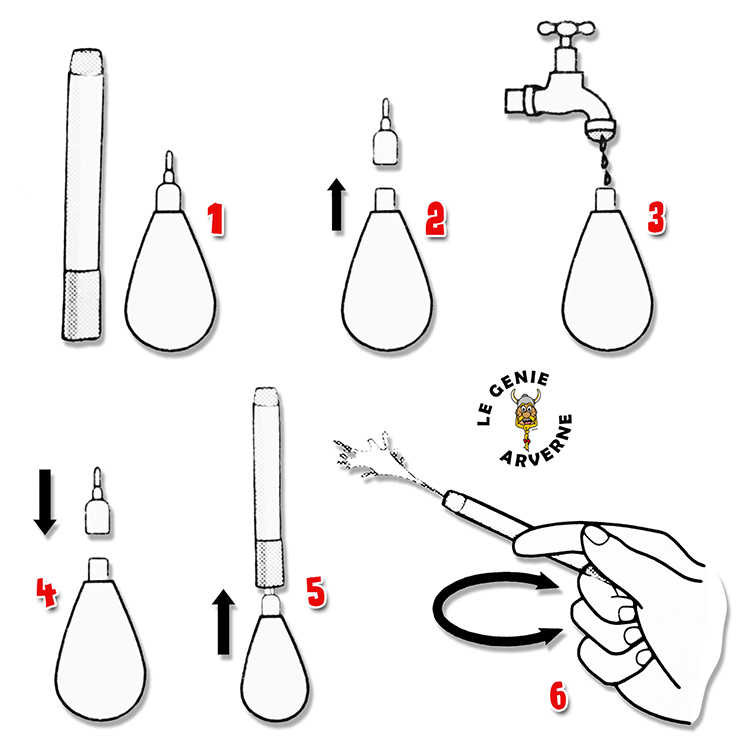 1

2

3

LE GENIE ARVERNE

4

5

6