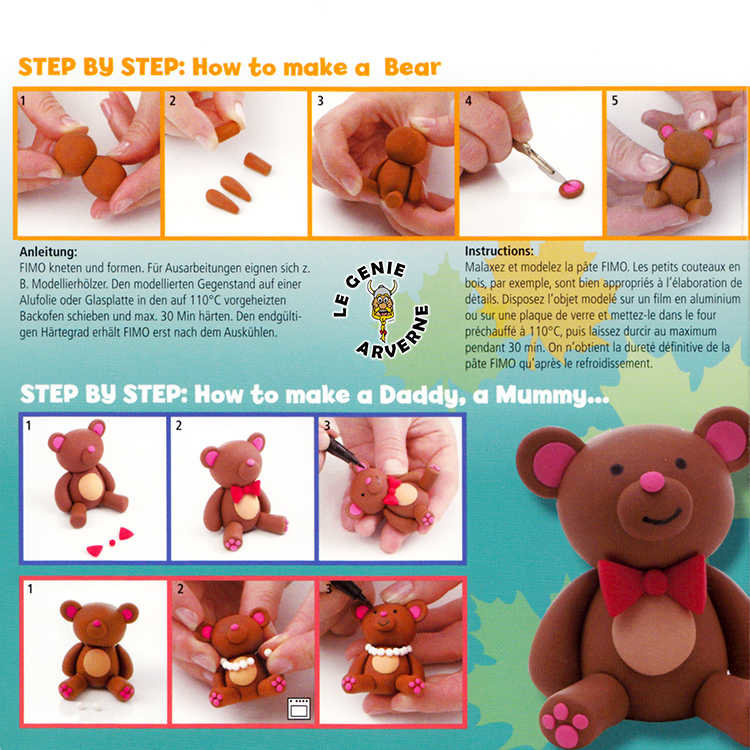 STEP BY STEP: How to make a Bear

1 2 3 4 5

Anleitung:
FIMO kneten und formen. Für Ausarbeitungen eignen sich z. B. Modellierhölzer. Den modellierten Gegenstand auf einer Alufolie oder Glasplatte in den auf 110°C vorgeheizten Backofen schieben und max. 30 Min härten. Den endgültigen Härtegrad erhält FIMO erst nach dem Auskühlen.

LE GENIE ARVERNE

Instructions:
Malaxez et modelez la pâte FIMO. Les petits couteaux en bois, par exemple, sont bien appropriés à l'élaboration de détails. Disposez l'objet modelé sur un film en aluminium ou sur une plaque de verre et mettez-le dans le four préchauffé à 110°C, puis laissez durcir au maximum pendant 30 min. On n'obtient la dureté définitive de la pâte FIMO qu'après le refroidissement.

STEP BY STEP: How to make a Daddy, a Mummy...

1 2 3

1 2 3