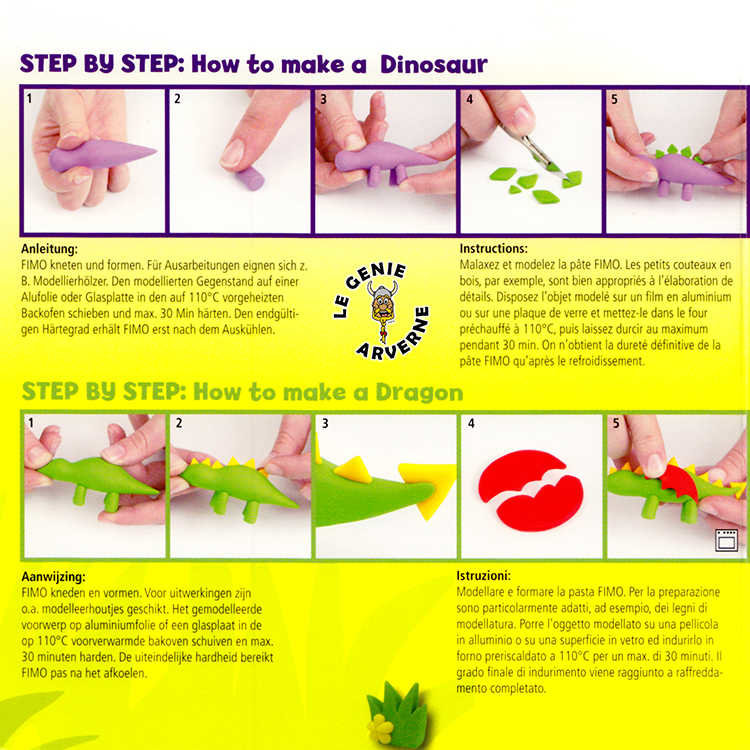 STEP BY STEP: How to make a Dinosaur

1

2

3

4

5

Anleitung:
FIMO kneten und formen. Für Ausarbeitungen eignen sich z. B. Modellierhölzer. Den modellierten Gegenstand auf einer Alufolie oder Glasplatte in den auf 110°C vorgeheizten Backofen schieben und max. 30 Min härten. Den endgültigen Härtegrad erhält FIMO erst nach dem Auskühlen.

LE GENIE ARVERNE

Instructions:
Malaxez et modelez la pâte FIMO. Les petits couteaux en bois, par exemple, sont bien appropriés à l'élaboration de détails. Disposez l'objet modelé sur un film en aluminium ou sur une plaque de verre et mettez-le dans le four préchauffé à 110°C, puis laissez durcir au maximum pendant 30 min. On n'obtient la dureté définitive de la pâte FIMO qu'après le refroidissement.

STEP BY STEP: How to make a Dragon

1

2

3

4

5

Aanwijzing:
FIMO kneden en vormen. Voor uitwerkingen zijn o.a. modelleerhoutjes geschikt. Het gemodelleerde voorwerp op aluminiumfolie of een glasplaat in de op 110°C voorverwarmde bakoven schuiven en max. 30 minuten harden. De uiteindelijke hardheid bereikt FIMO pas na het afkoelen.

Istruzioni:
Modellare e formare la pasta FIMO. Per la preparazione sono particolarmente adatti, ad esempio, dei legni di modellatura. Porre l'oggetto modellato su una pellicola in alluminio o su una superficie in vetro ed indurirlo in forno preriscaldato a 110°C per un max. di 30 minuti. Il grado finale di indurimento viene raggiunto a raffreddamento completato.