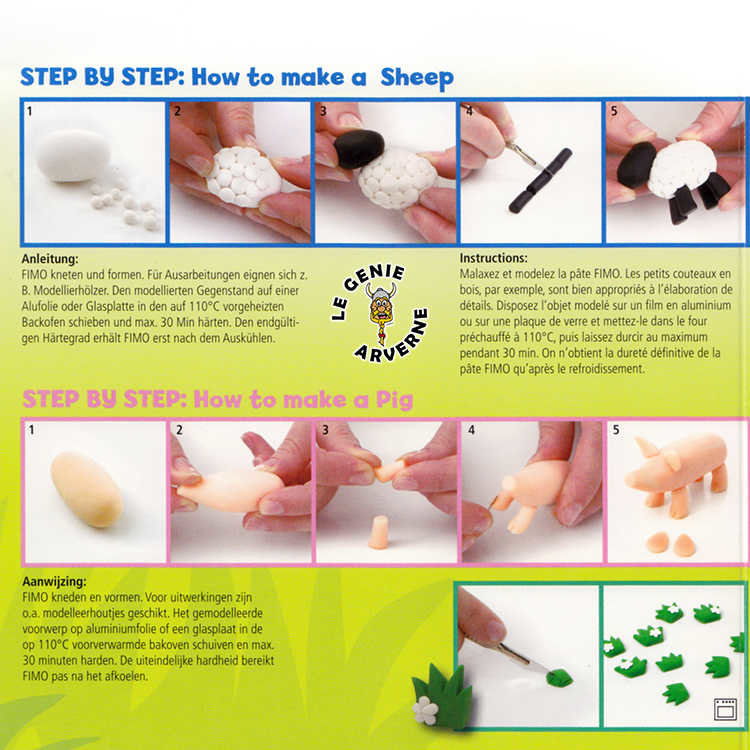 STEP BY STEP: How to make a Sheep

1 2 3 4 5

Anleitung:
FIMO kneten und formen. Für Ausarbeitungen eignen sich z. B. Modellierhölzer. Den modellierten Gegenstand auf einer Alufolie oder Glasplatte in den auf 110°C vorgeheizten Backofen schieben und max. 30 Min härten. Den endgültigen Härtegrad erhält FIMO erst nach dem Auskühlen.

LE GENIE ARVERNE

Instructions:
Malaxez et modelez la pâte FIMO. Les petits couteaux en bois, par exemple, sont bien appropriés à l'élaboration de détails. Disposez l'objet modelé sur un film en aluminium ou sur une plaque de verre et mettez-le dans le four préchauffé à 110°C, puis laissez durcir au maximum pendant 30 min. On n'obtient la dureté définitive de la pâte FIMO qu'après le refroidissement.

STEP BY STEP: How to make a Pig

1 2 3 4 5

Aanwijzing:
FIMO kneden en vormen. Voor uitwerkingen zijn o.a. modelleerhoutjes geschikt. Het gemodelleerde voorwerp op aluminiumfolie of een glasplaat in de op 110°C voorverwarmde bakoven schuiven en max. 30 minuten harden. De uiteindelijke hardheid bereikt FIMO pas na het afkoelen.